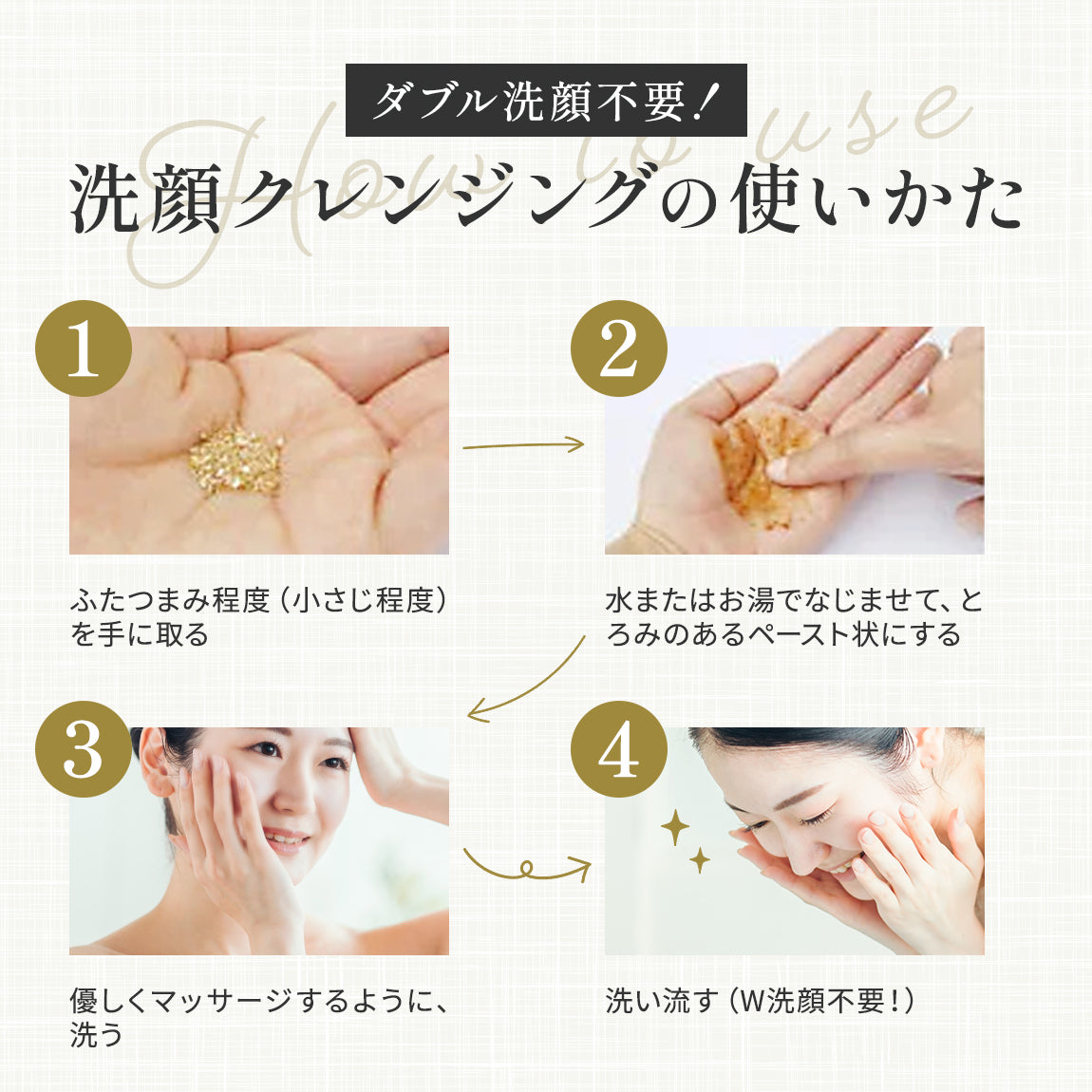 ダブル洗顔不要!

How to use

洗顔クレンジングの使いかた

1

ふたつまみ程度（小さじ程度）を手に取る

2

水またはお湯でなじませて、とろみのあるペースト状にする

3

優しくマッサージするように、洗う

4

洗い流す（W洗顔不要!）