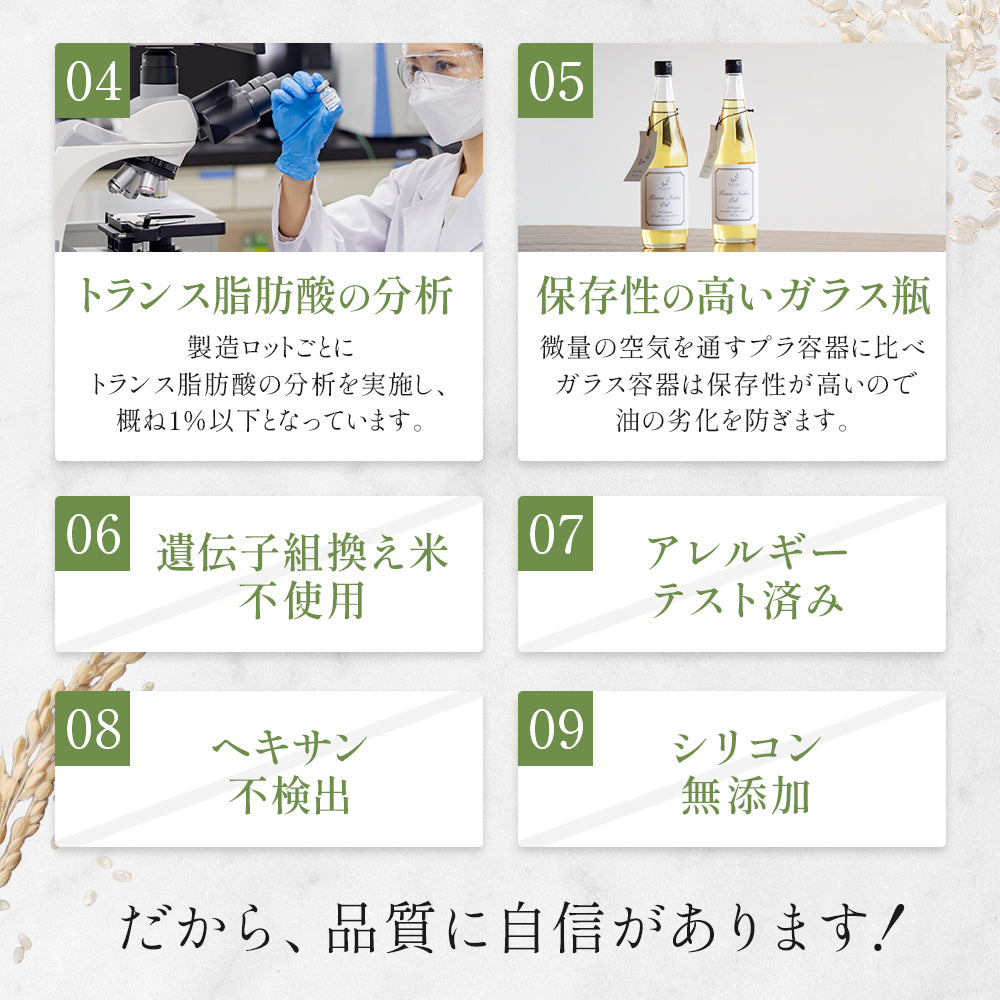 04

トランス脂肪酸の分析

製造ロットごとに
トランス脂肪酸の分析を実施し、
概ね1%以下となっています。

05

保存性の高いガラス瓶

微量の空気を通すプラ容器に比べ
ガラス容器は保存性が高いので
油の劣化を防ぎます。

06

遺伝子組換え米
不使用

07

アレルギー
テスト済み

08

ヘキサン
不検出

09

シリコン
無添加

だから、品質に自信があります!